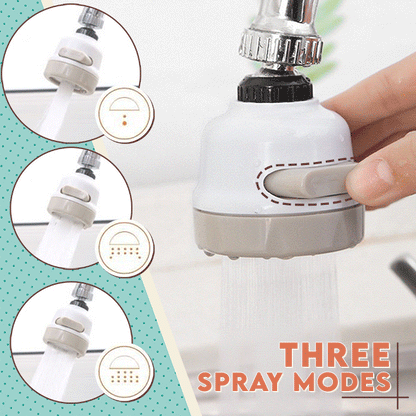 THREE
SPRAY MODES