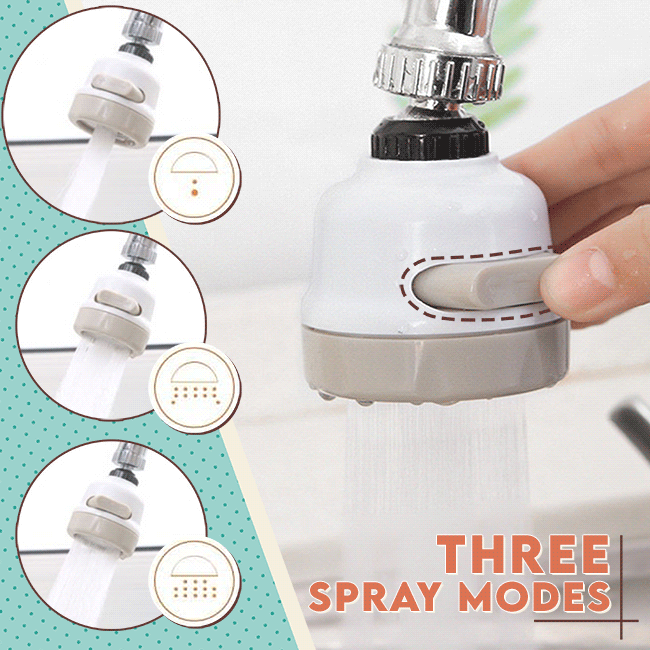 THREE
SPRAY MODES