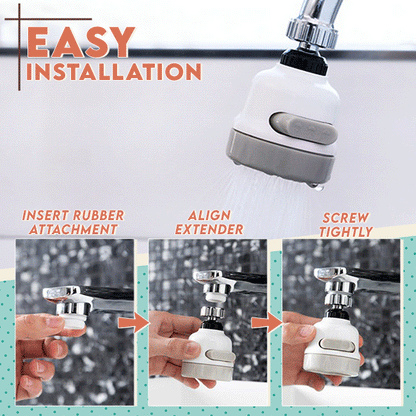 EASY INSTALLATION

INSERT RUBBER ATTACHMENT

ALIGN EXTENDER

SCREW TIGHTLY