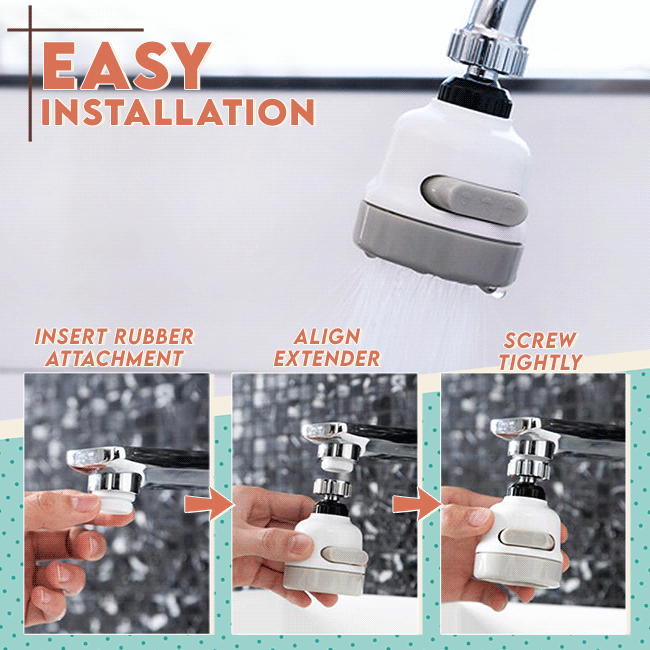 EASY
INSTALLATION

INSERT RUBBER ATTACHMENT

ALIGN EXTENDER

SCREW TIGHTLY