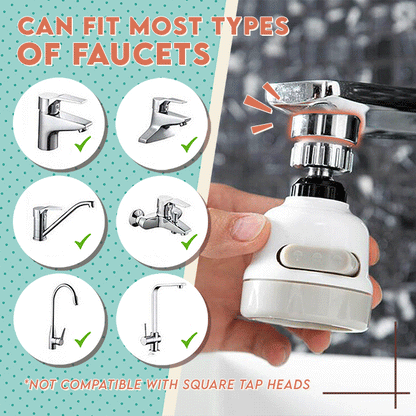 CAN FIT MOST TYPES OF FAUCETS

*NOT COMPATIBLE WITH SQUARE TAP HEADS