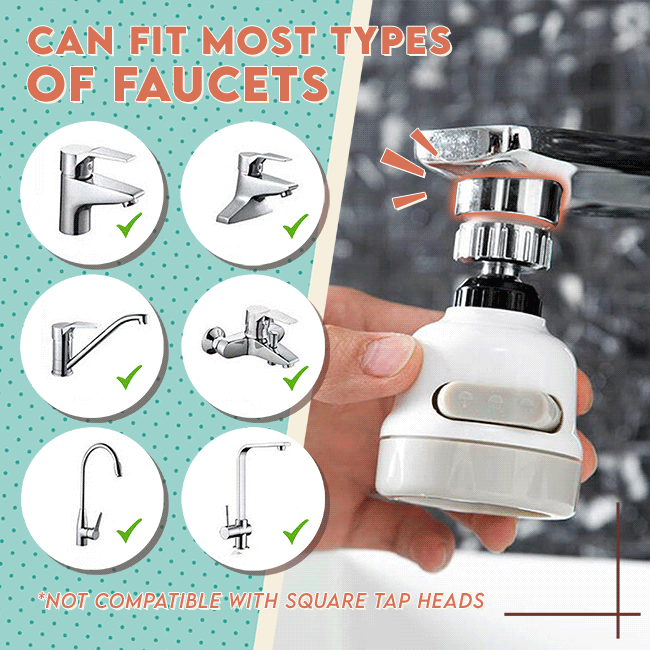 CAN FIT MOST TYPES OF FAUCETS

*NOT COMPATIBLE WITH SQUARE TAP HEADS